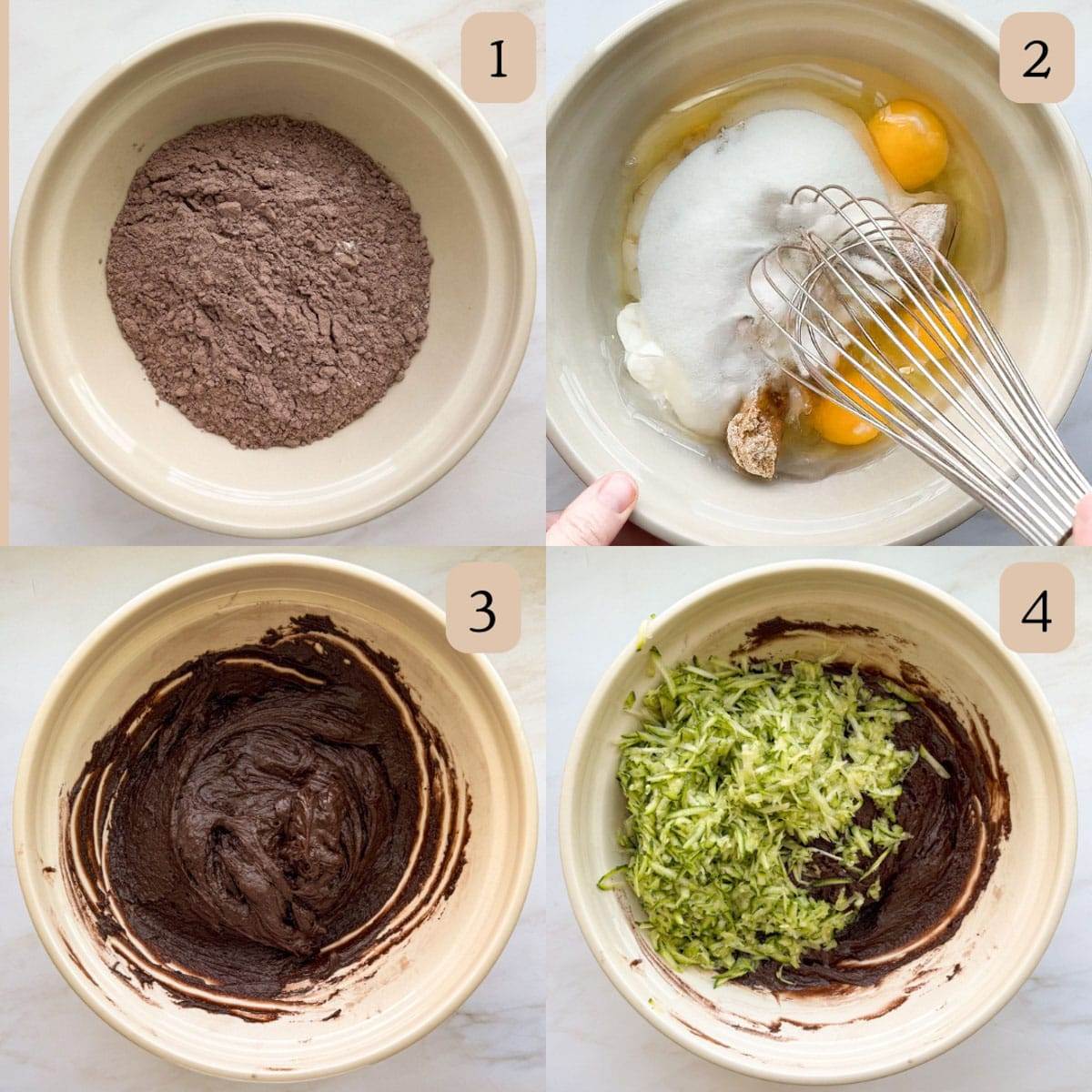 1

2

3

4